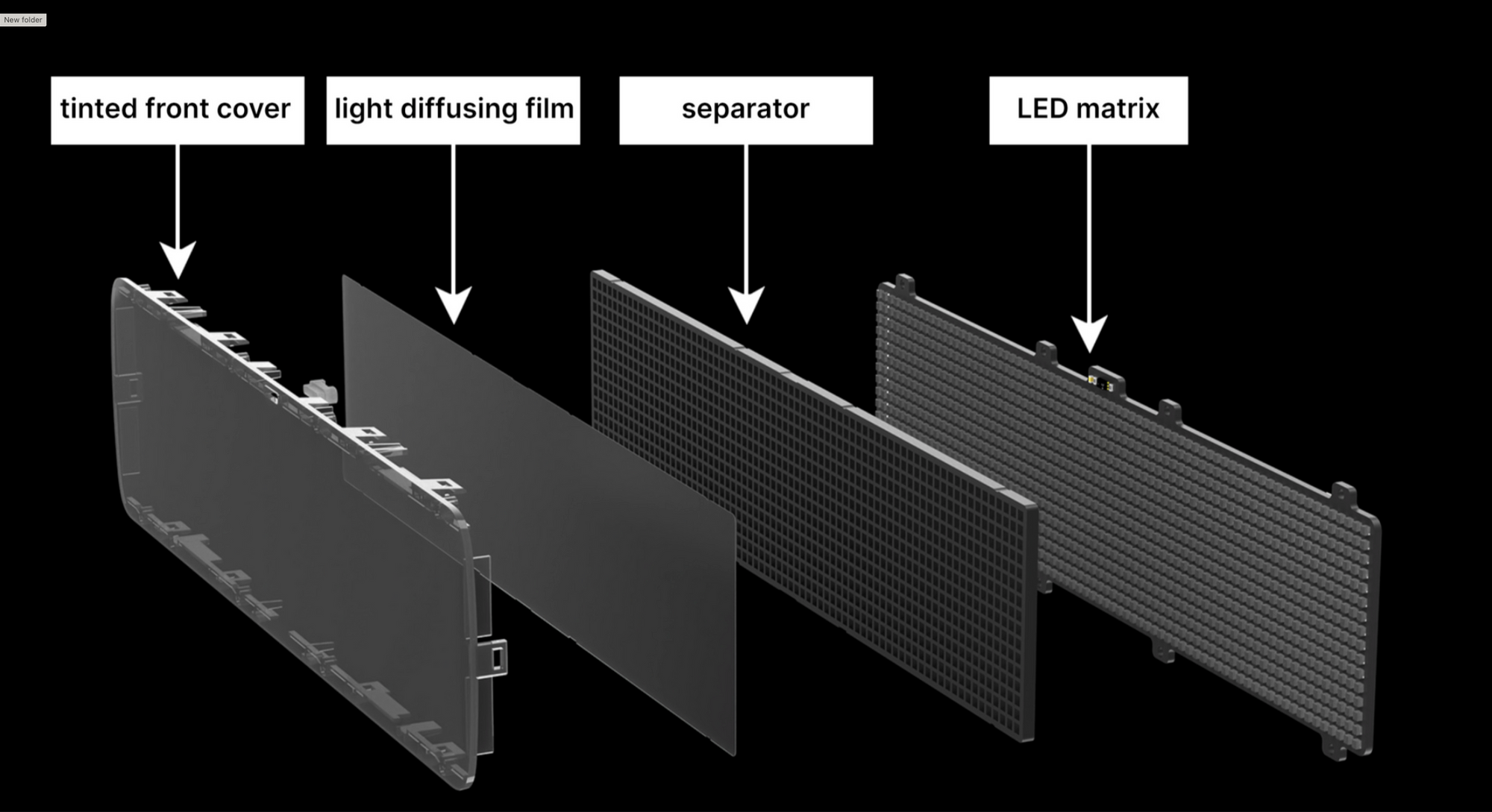 New folder

tinted front cover

light diffusing film

separator

LED matrix